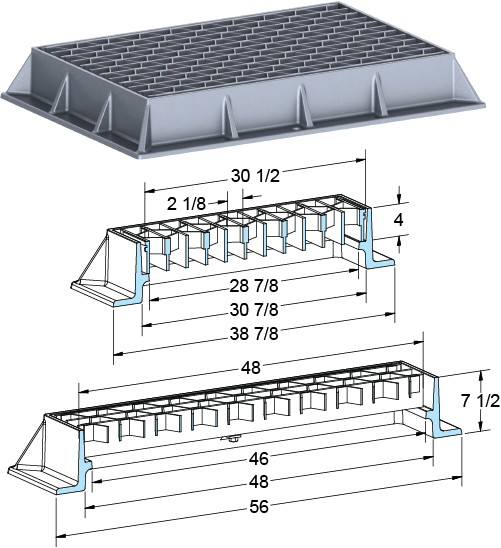 30 1/2
2 1/8
4
28 7/8
30 7/8
38 7/8
48
7 1/2
46
48
56