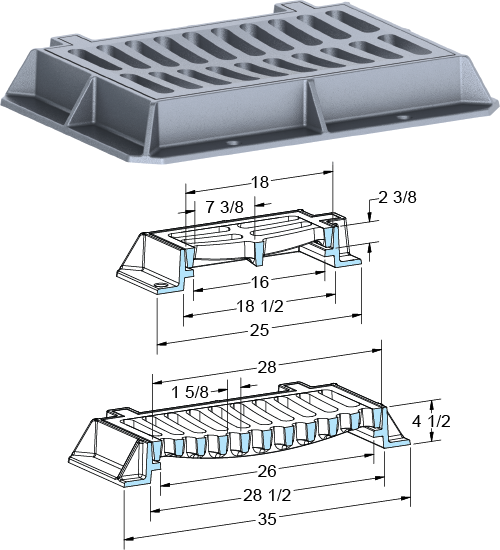 18
7 3/8
2 3/8
16
18 1/2
25
28
1 5/8
4 1/2
26
28 1/2
35