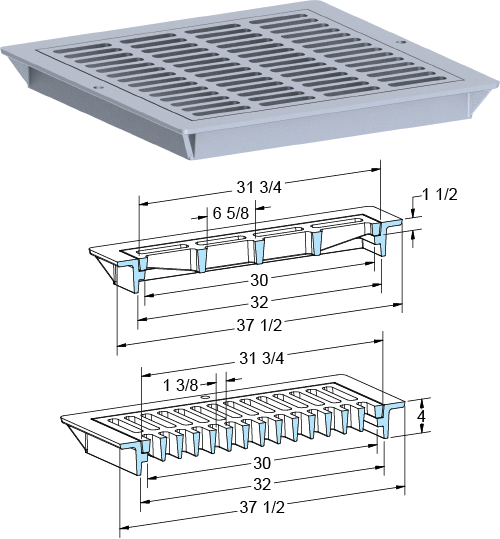 31 3/4
1 1/2
6 5/8
30
32
37 1/2
31 3/4
1 3/8
4
30
32
37 1/2