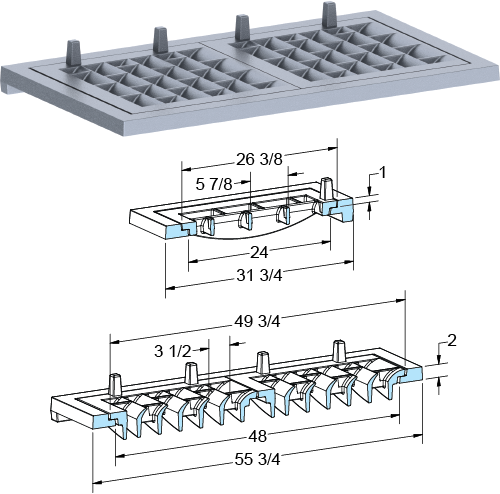 26 3/8
5 7/8
1
24
31 3/4
49 3/4
3 1/2
2
48
55 3/4