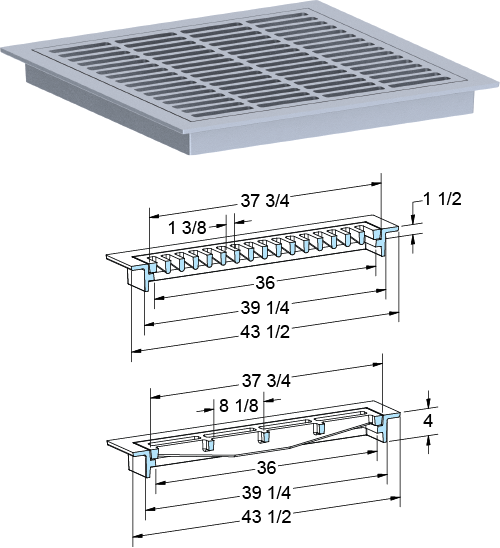 37 3/4
1 1/2
1 3/8
36
39 1/4
43 1/2
37 3/4
8 1/8
4
36
39 1/4
43 1/2