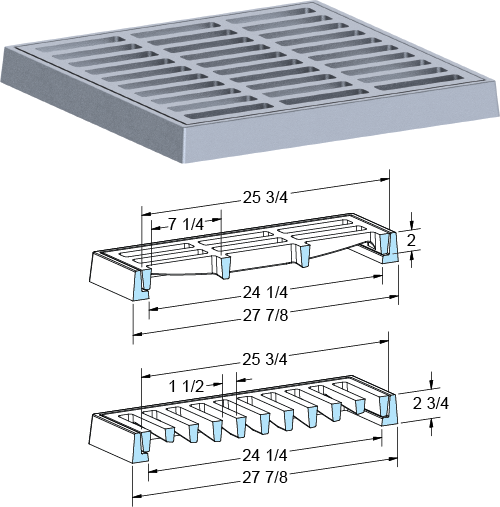 25 3/4
7 1/4
2
24 1/4
27 7/8
25 3/4
1 1/2
2 3/4
24 1/4
27 7/8