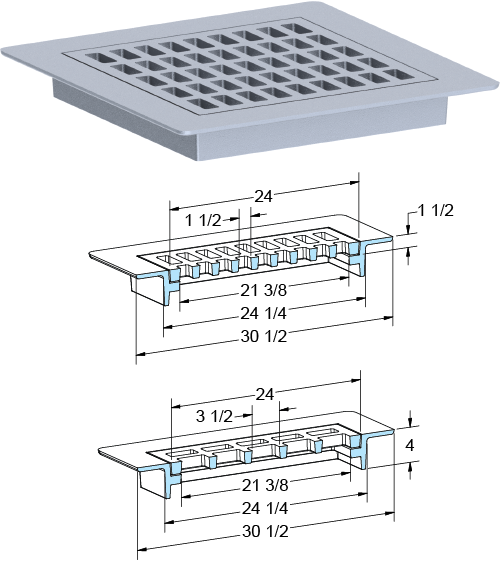 24
1 1/2
1 1/2
21 3/8
24 1/4
30 1/2

24
3 1/2
4
21 3/8
24 1/4
30 1/2