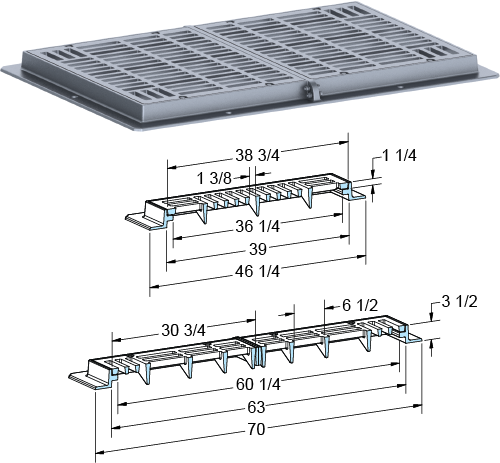 38 3/4
1 1/4
1 3/8
36 1/4
39
46 1/4
6 1/2
3 1/2
30 3/4
60 1/4
63
70