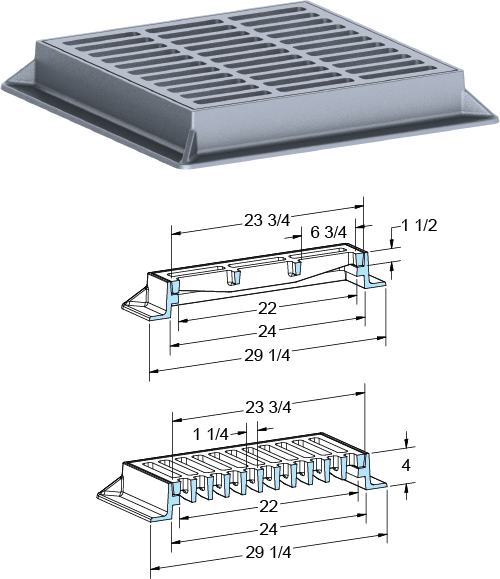 23 3/4
6 3/4
1 1/2
22
24
29 1/4

23 3/4
1 1/4
4
22
24
29 1/4