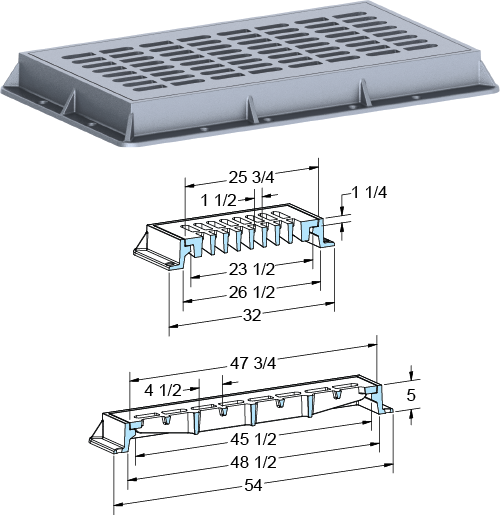 25 3/4
1 1/2
1 1/4
23 1/2
26 1/2
32
47 3/4
4 1/2
5
45 1/2
48 1/2
54