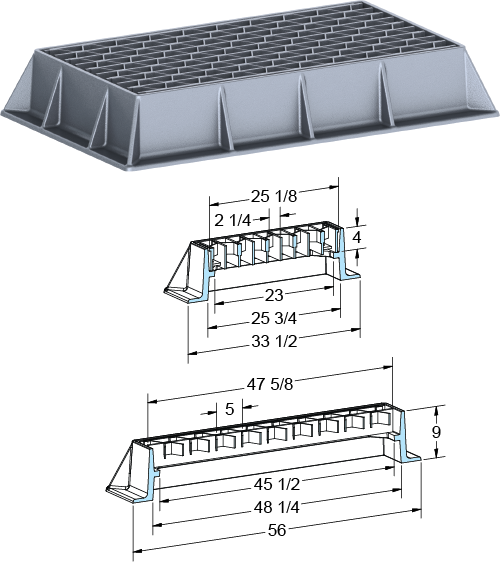 25 1/8
2 1/4
4
23
25 3/4
33 1/2

47 5/8
5
9
45 1/2
48 1/4
56