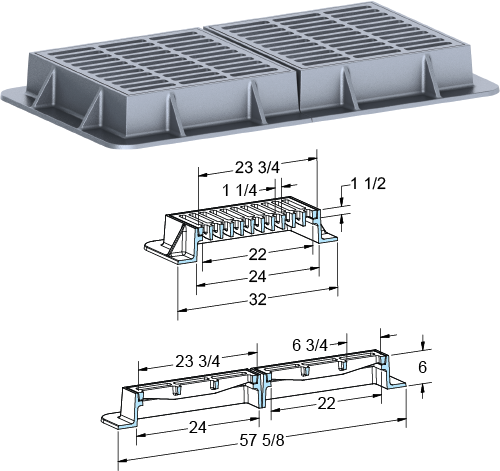 23 3/4
1 1/4
1 1/2
22
24
32
23 3/4
6 3/4
6
22
24
57 5/8