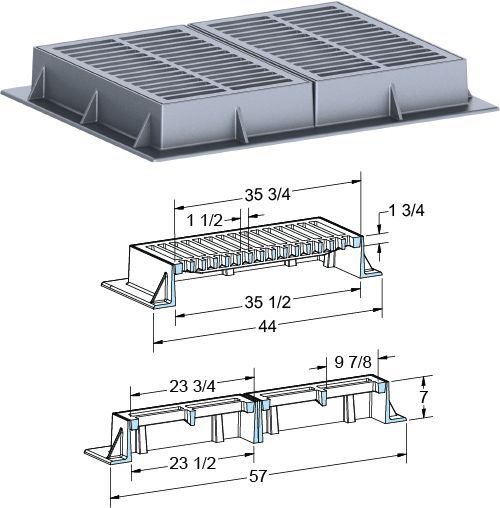 35 3/4
1 1/2
1 3/4
35 1/2
44
9 7/8
23 3/4
7
23 1/2
57