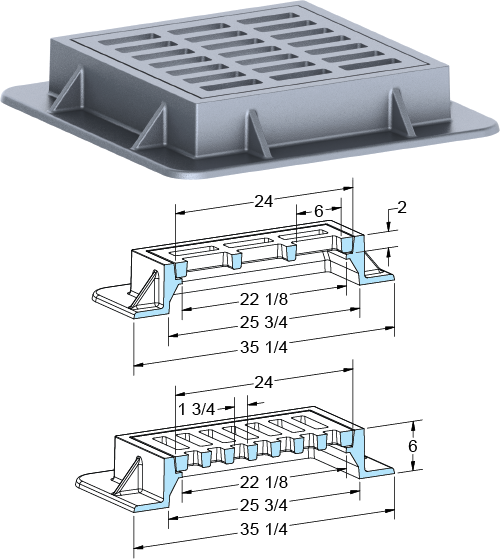 24
6
2
22 1/8
25 3/4
35 1/4
24
1 3/4
6
22 1/8
25 3/4
35 1/4