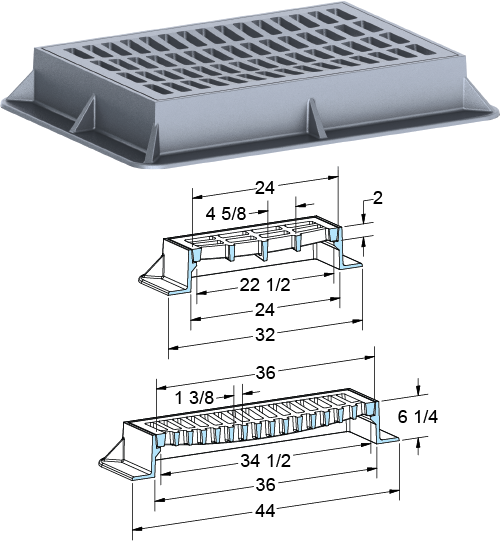 24

4 5/8

2

22 1/2

24

32

36

1 3/8

6 1/4

34 1/2

36

44