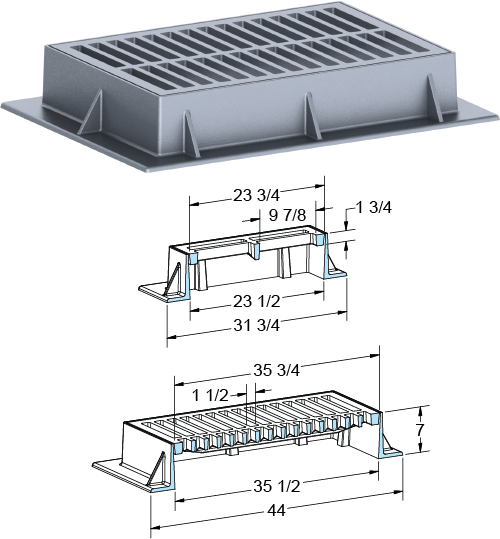 23 3/4
9 7/8
1 3/4
23 1/2
31 3/4
35 3/4
1 1/2
7
35 1/2
44