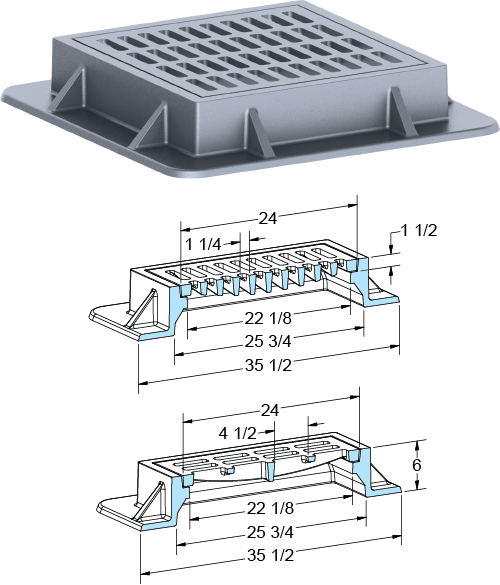 24
1 1/4
1 1/2
22 1/8
25 3/4
35 1/2

24
4 1/2
6
22 1/8
25 3/4
35 1/2