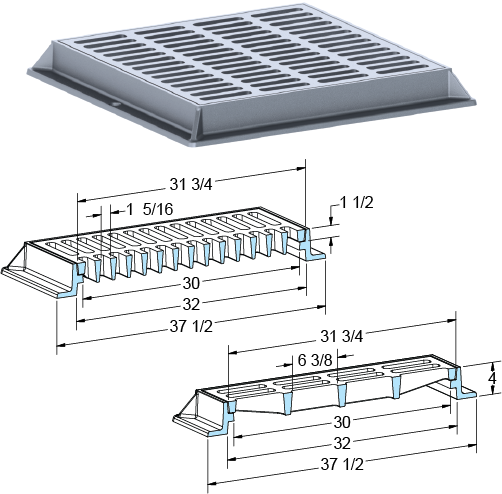 31 3/4
1 5/16
1 1/2
30
32
37 1/2
31 3/4
6 3/8
4
30
32
37 1/2