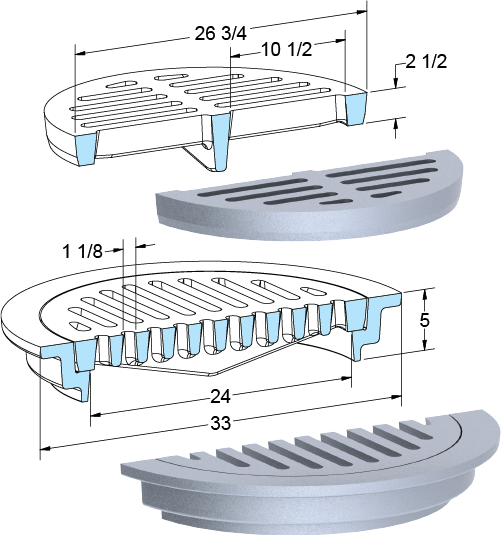 26 3/4
10 1/2
2 1/2
1 1/8
5
24
33