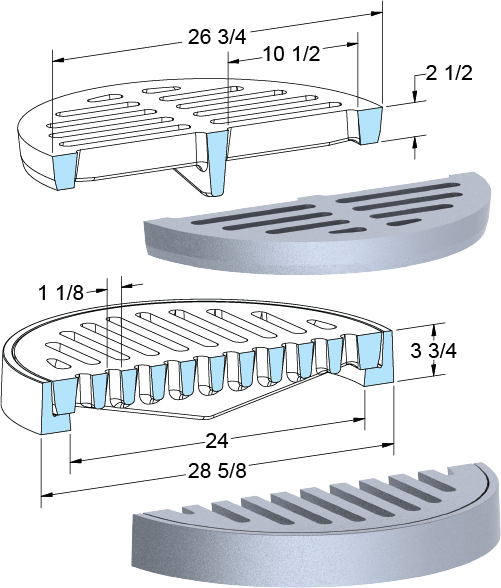 26 3/4
10 1/2
2 1/2
1 1/8
3 3/4
24
28 5/8