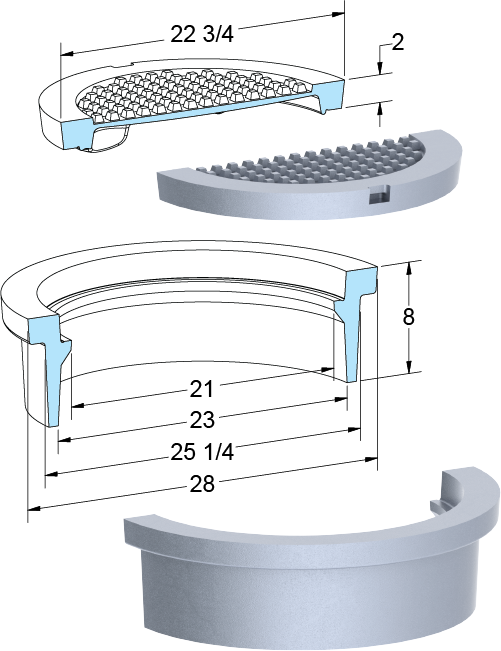 22 3/4
2
8
21
23
25 1/4
28