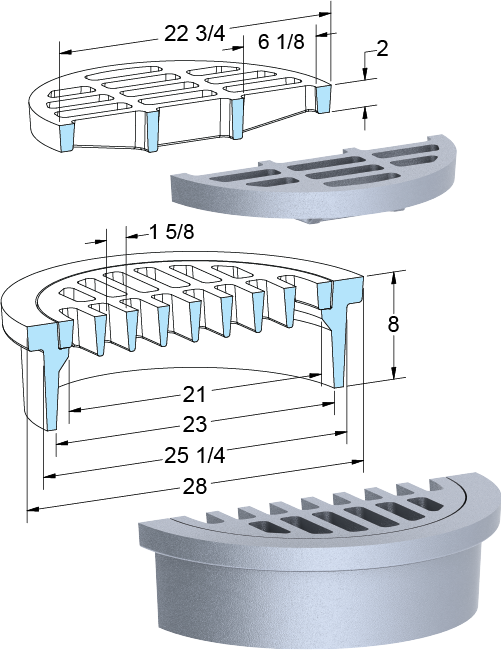 22 3/4
6 1/8
2
1 5/8
8
21
23
25 1/4
28