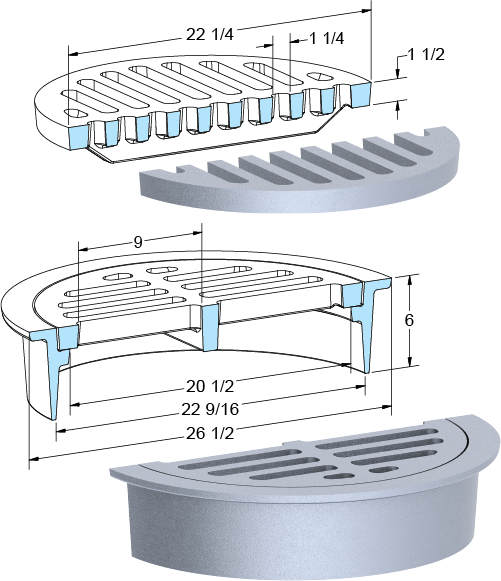 22 1/4
1 1/4
1 1/2
9
6
20 1/2
22 9/16
26 1/2